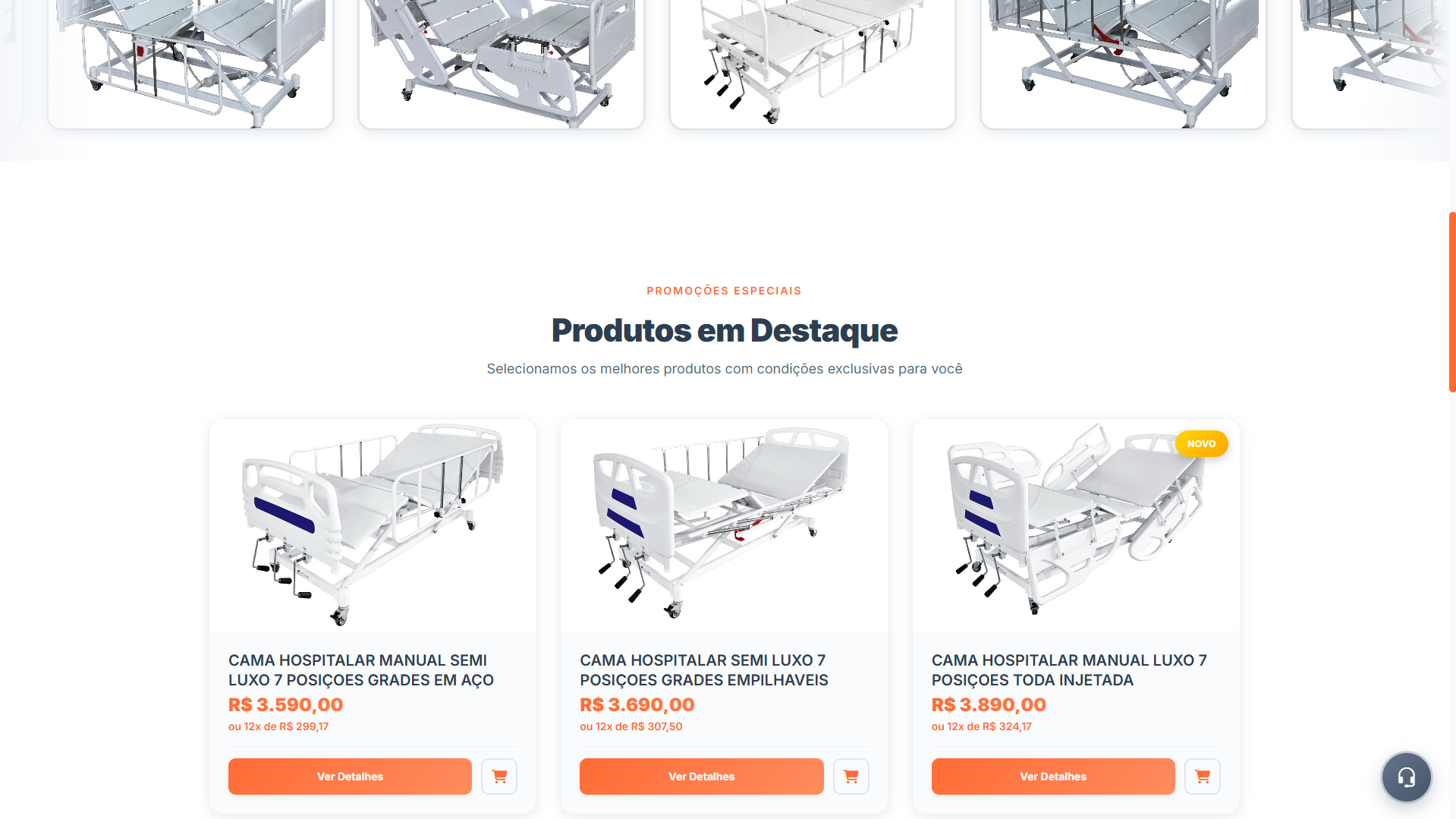 PROMOÇÕES ESPECIAIS

Produtos em Destaque

Selecionamos os melhores produtos com condições exclusivas para você

CAMA HOSPITALAR MANUAL SEMI LUXO 7 POSIÇOES GRADES EM AÇO
R$ 3.590,00
ou 12x de R$ 299,17
Ver Detalhes

CAMA HOSPITALAR SEMI LUXO 7 POSIÇOES GRADES EMPILHAVEIS
R$ 3.690,00
ou 12x de R$ 307,50
Ver Detalhes

NOVO
CAMA HOSPITALAR MANUAL LUXO 7 POSIÇOES TODA INJETADA
R$ 3.890,00
ou 12x de R$ 324,17
Ver Detalhes